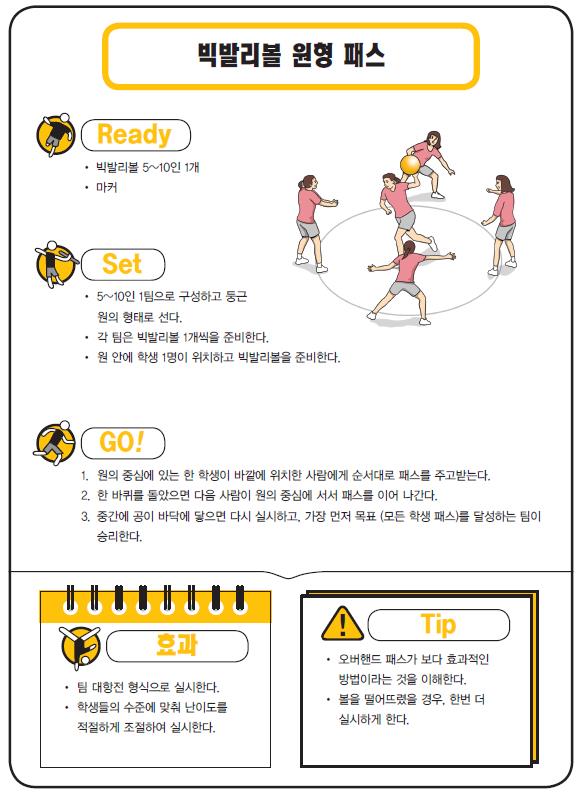 빅발리볼 원형 패스

Ready

• 빅발리볼 5~10인 1개
• 마커

Set

• 5~10인 1팀으로 구성하고 둥근 원의 형태로 선다.
• 각 팀은 빅발리볼 1개씩을 준비한다.
• 원 안에 학생 1명이 위치하고 빅발리볼을 준비한다.

GO!

1. 원의 중심에 있는 한 학생이 바깥에 위치한 사람에게 순서대로 패스를 주고받는다.
2. 한 바퀴를 돌았으면 다음 사람이 원의 중심에 서서 패스를 이어 나간다.
3. 중간에 공이 바닥에 닿으면 다시 실시하고, 가장 먼저 목표 (모든 학생 패스)를 달성하는 팀이 승리한다.

효과

• 팀 대항전 형식으로 실시한다.
• 학생들의 수준에 맞춰 난이도를 적절하게 조절하여 실시한다.

Tip

• 오버핸드 패스가 보다 효과적인 방법이라는 것을 이해한다.
• 볼을 떨어뜨렸을 경우, 한번 더 실시하게 한다.